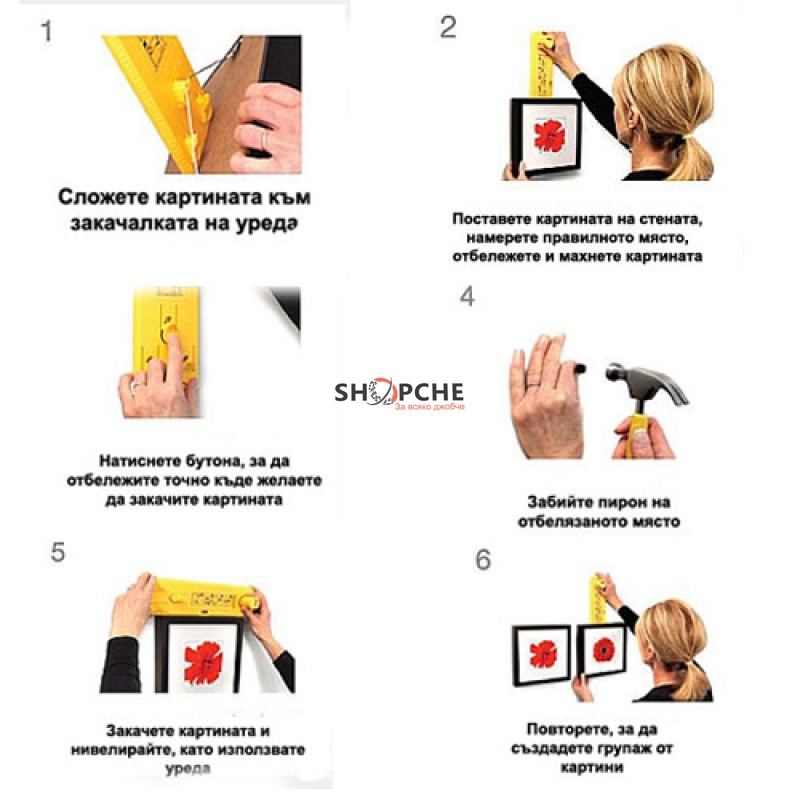 1

Сложете картината към закачалката на уреда

2

Поставете картината на стената, намерете правилното място, отбележете и махнете картината

Натиснете бутона, за да отбележите точно къде желаете да закачите картината

SHOPCHE
За всяко джобче

4

Забийте пирон на отбелязаното място

5

Закачете картината и нивелирайте, като използвате уреда

6

Повторете, за да създадете групаж от картини