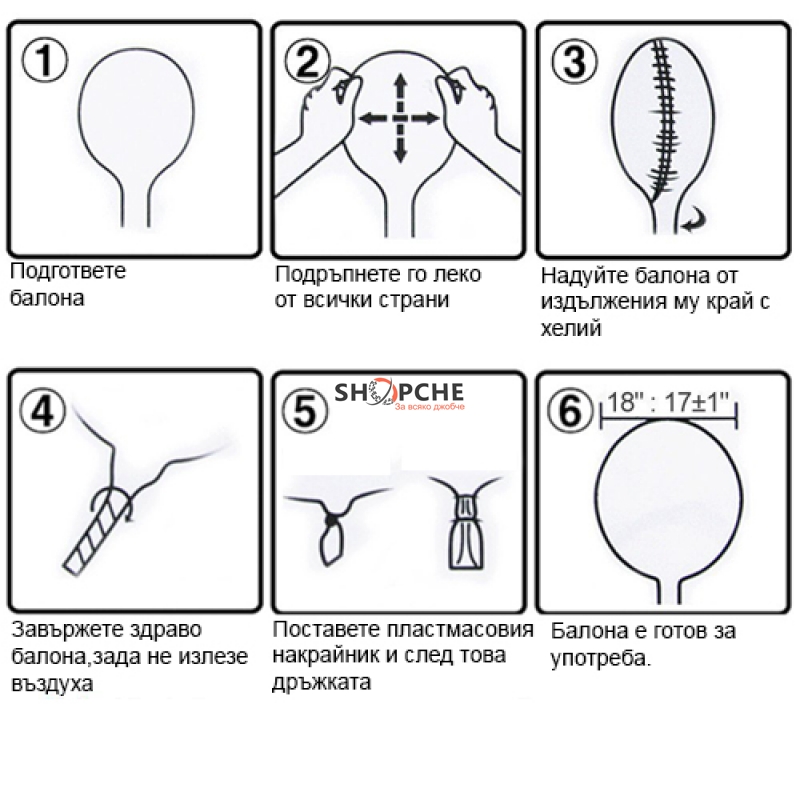 1

Подгответе балона

2

Подръпнете го леко от всички страни

3

Надуйте балона от издължения му край с хелий

4

Завържете здраво балона,зада не излезе въздуха

5

SHOPCHE
За всяко джобче

Поставете пластмасовия накрайник и след това дръжката

6

18" : 17±1"

Балона е готов за употреба.